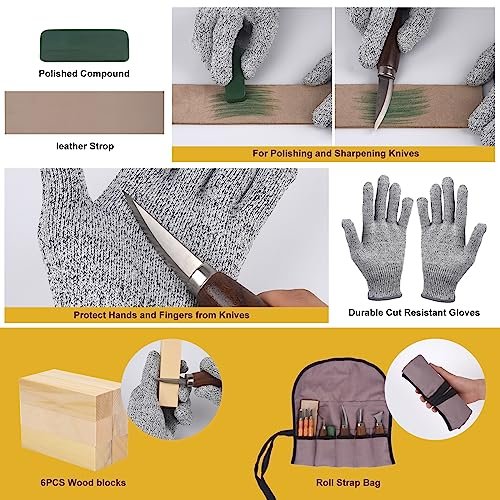 Polished Compound

leather Strop

For Polishing and Sharpening Knives

Protect Hands and Fingers from Knives

Durable Cut Resistant Gloves

6PCS Wood blocks

Roll Strap Bag