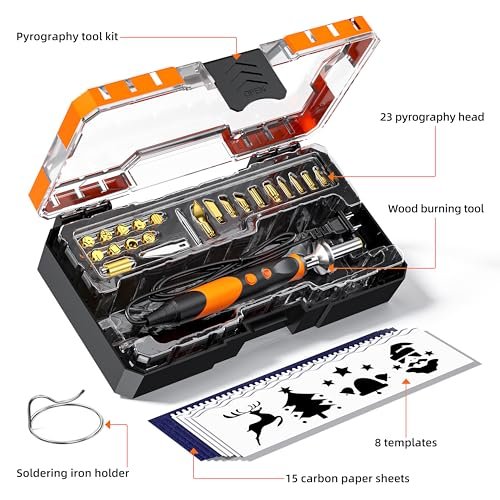 Pyrography tool kit

OPEN

23 pyrography head

Wood burning tool

8 templates

Soldering iron holder

15 carbon paper sheets