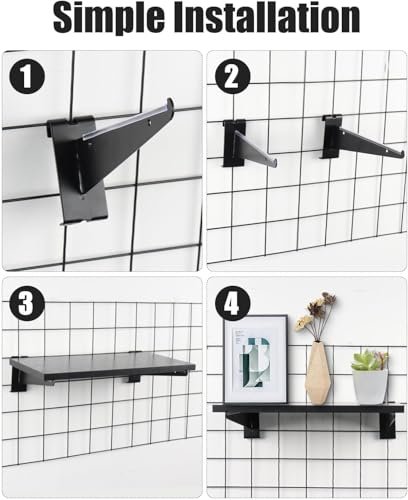 Simple Installation

1

2

3

4