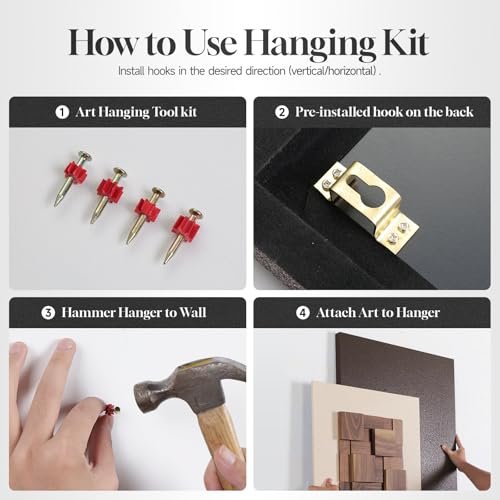 How to Use Hanging Kit

Install hooks in the desired direction (vertical/horizontal) .

1 Art Hanging Tool kit

2 Pre-installed hook on the back

3 Hammer Hanger to Wall

4 Attach Art to Hanger